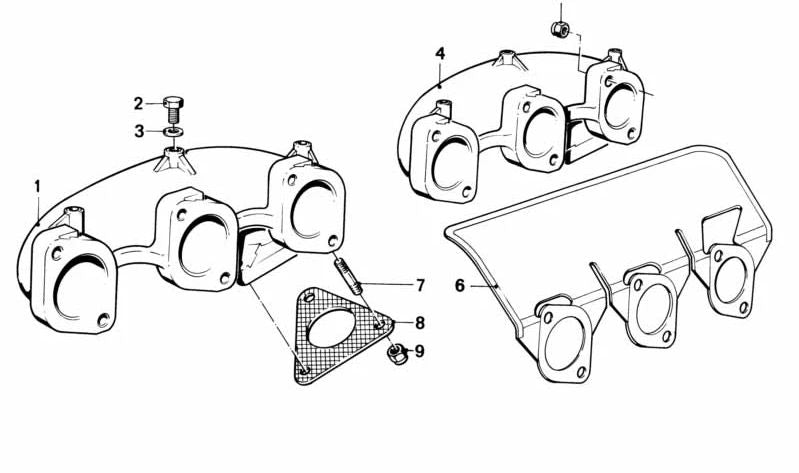 4
2
3
1
7
6
8
9