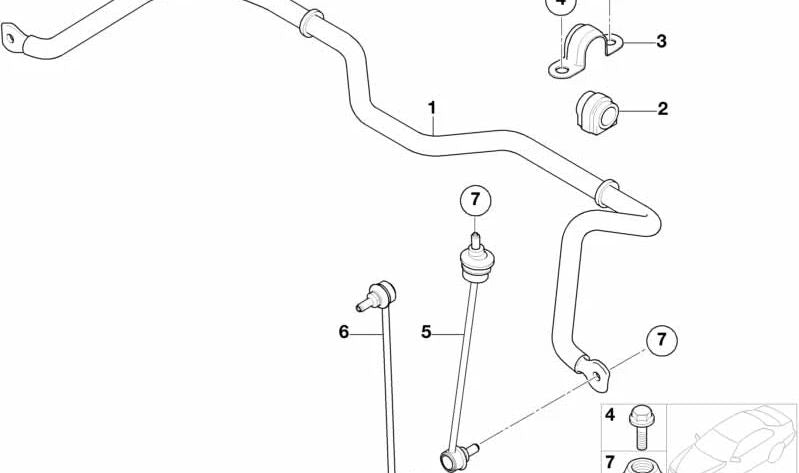 4
3
2
1
7
6
5
7
4
7