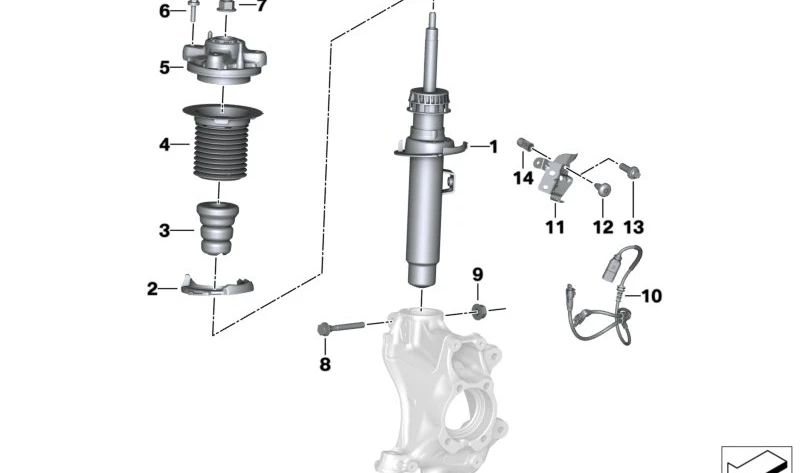 6
7
5
4
3
2
1
14
11
12
13
9
10
8