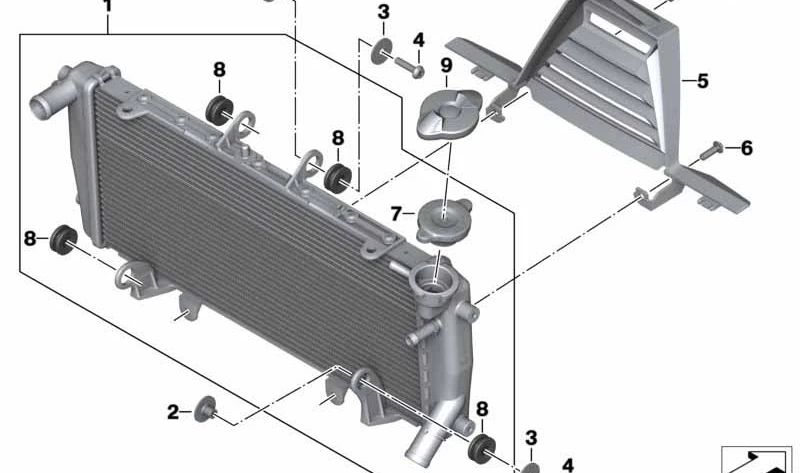 1
3
4
9
5
8
8
6
7
8
2
8
3
4