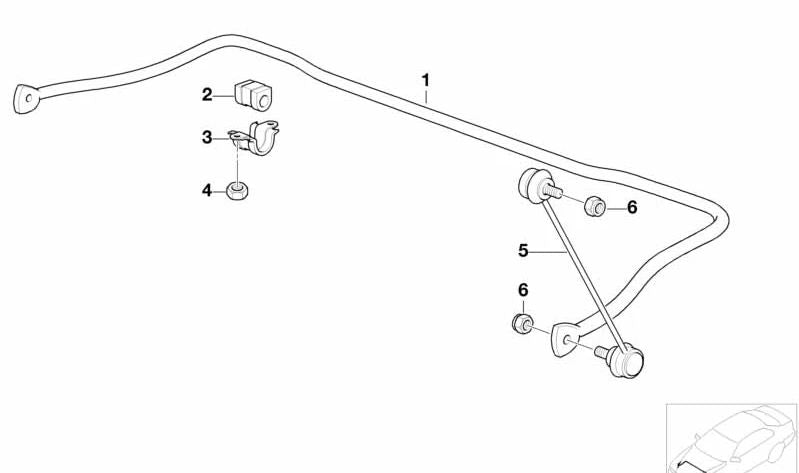 1
2
3
4
6
5
6