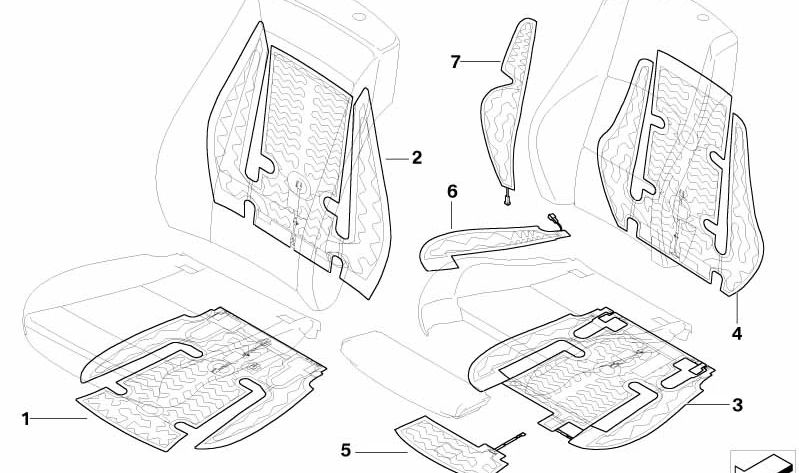 7
2
6
4
1
3
5