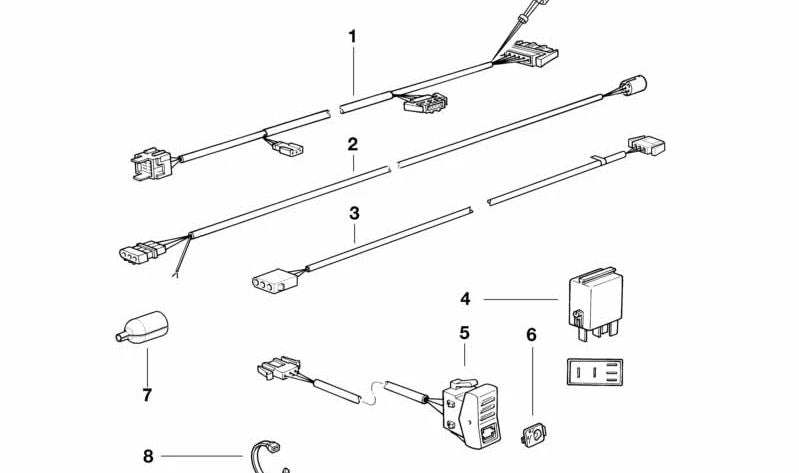 1
2
3
4
5
6
7
8