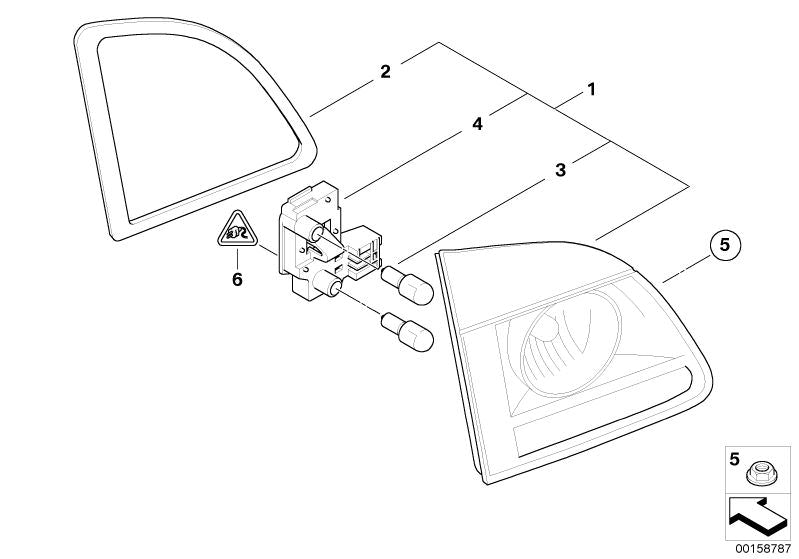 2
1
4
3
5
6
5
00158787