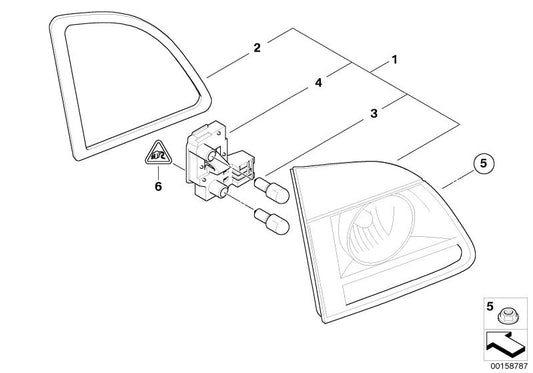 2
1
4
3
5
6
5
00158787