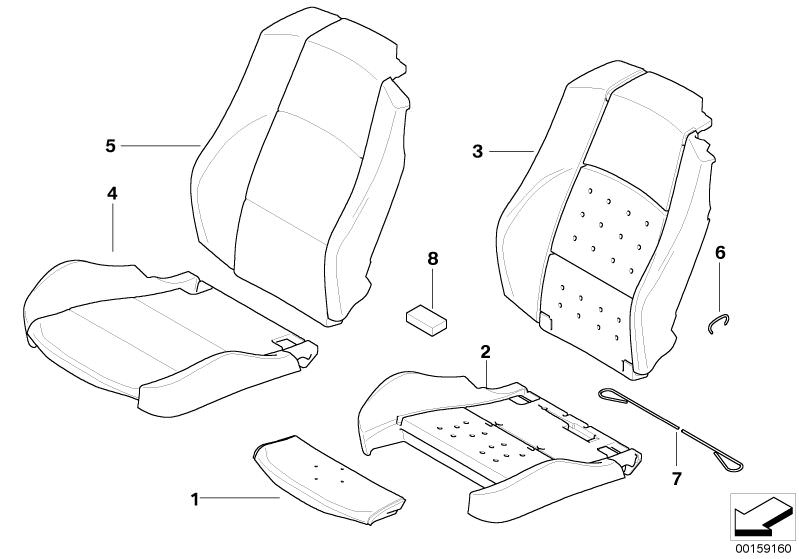 5
3
4
8
6
2
7
1
00159160