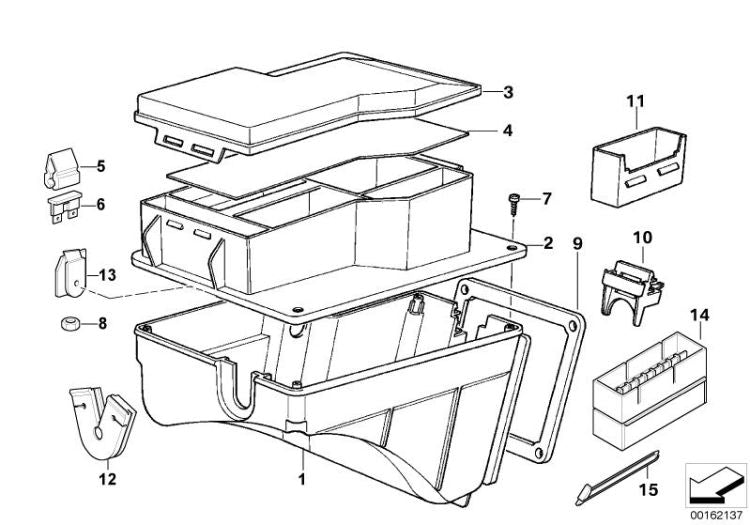 3
4
11
5
6
7
2
9
10
13
8
14
12
1
15
00162137