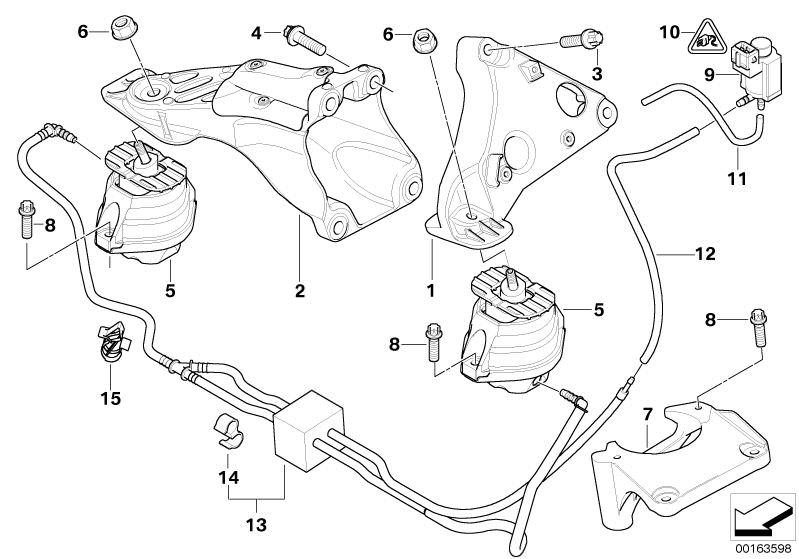 6
4
6
3
10
9
11
8
5
2
1
12
5
8
8
15
7
14
13
00163598