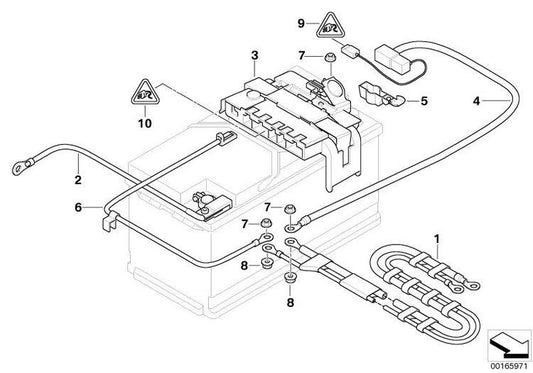 9
3
7
5
4
10
2
6
7
7
1
8
8
00165971