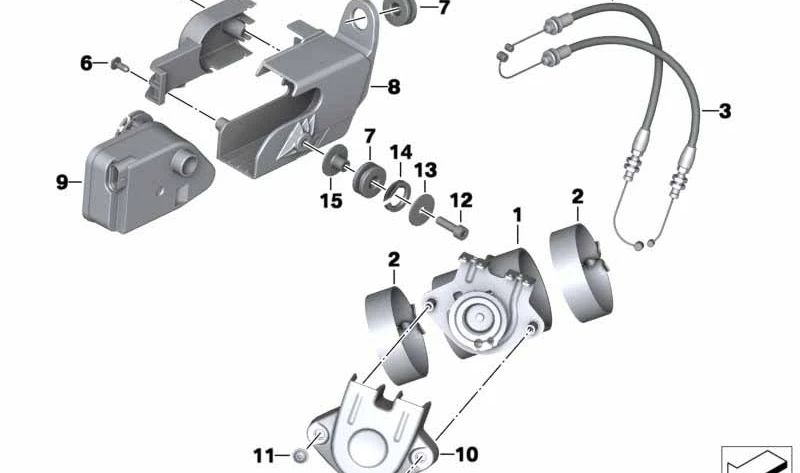 7
6
8
3
9
7
14
13
15
12
2
1
2
11
10