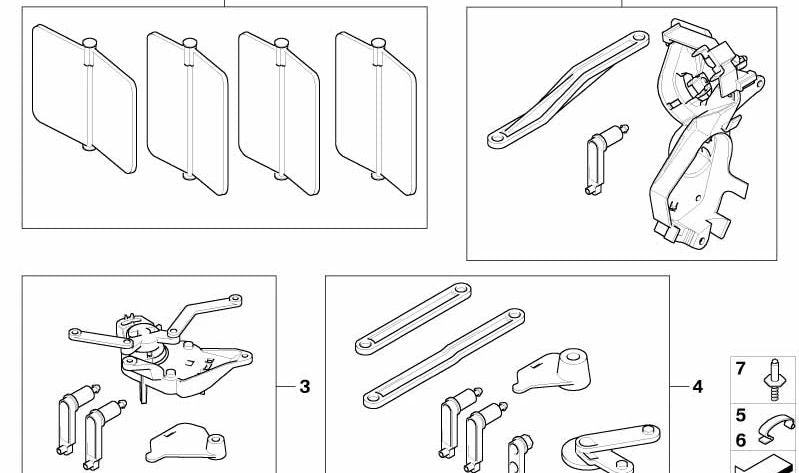 3
4
7
5
6