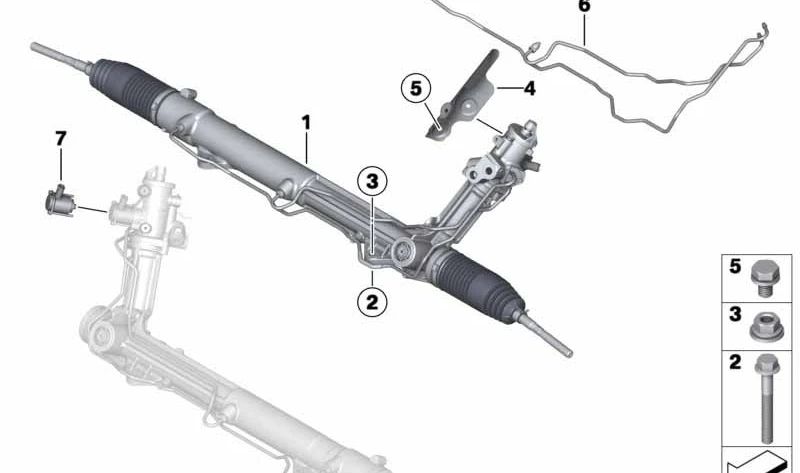 6
5
4
1
7
3
2
5
3
2