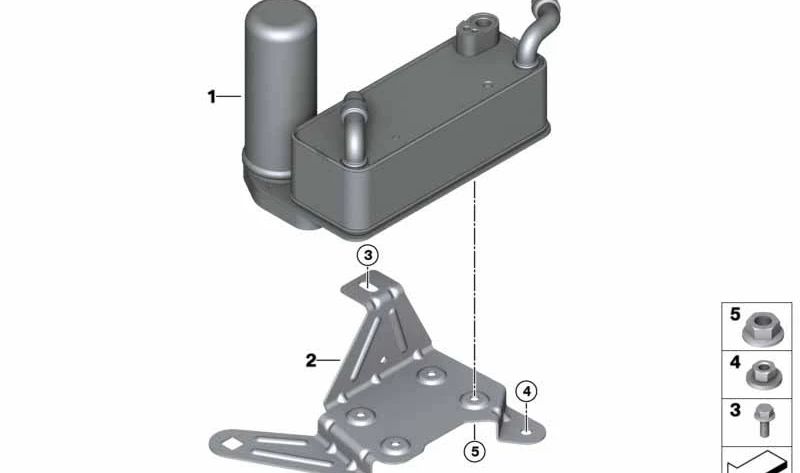 1
3
2
4
5
5
4
3