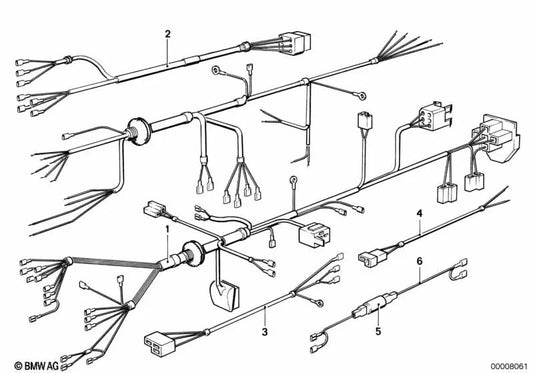 2
1
4
6
3
5
© BMW AG
00008061