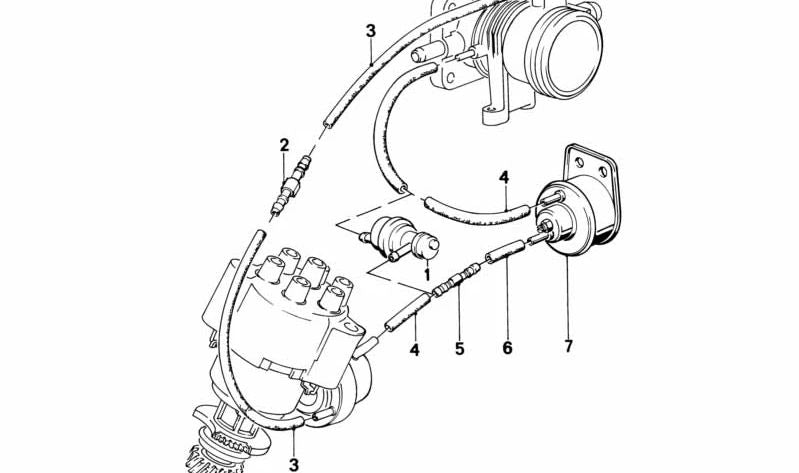 3
2
4
1
4
5
6
7
3