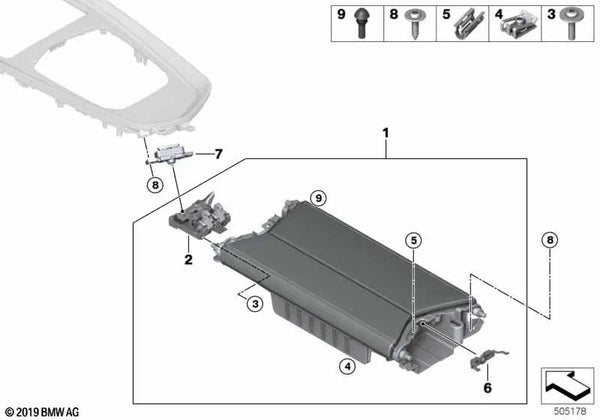 9 8 5 4 3

1

7

8

9

2

5

8

3

4

6

© 2019 BMW AG

505178