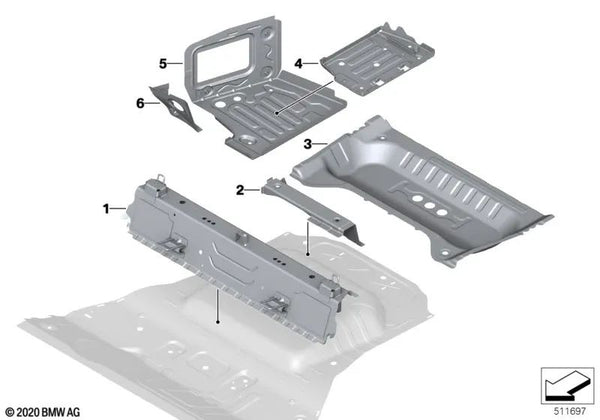 5
4
6
3
2
1
© 2020 BMW AG
511697