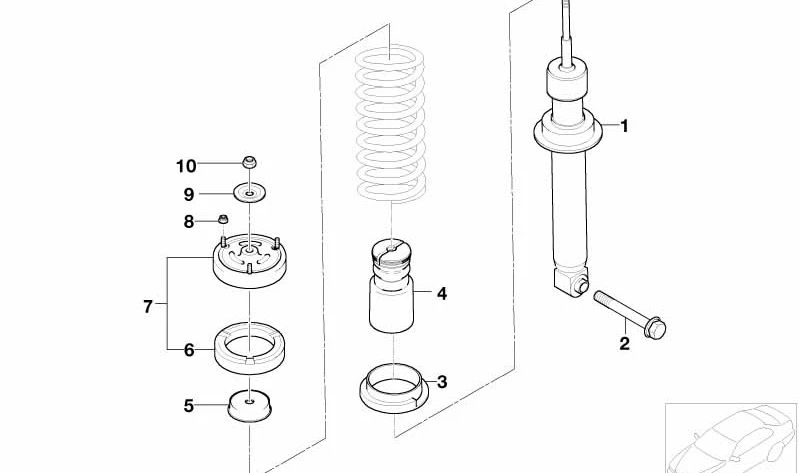 10
9
8
7
6
5
4
3
1
2