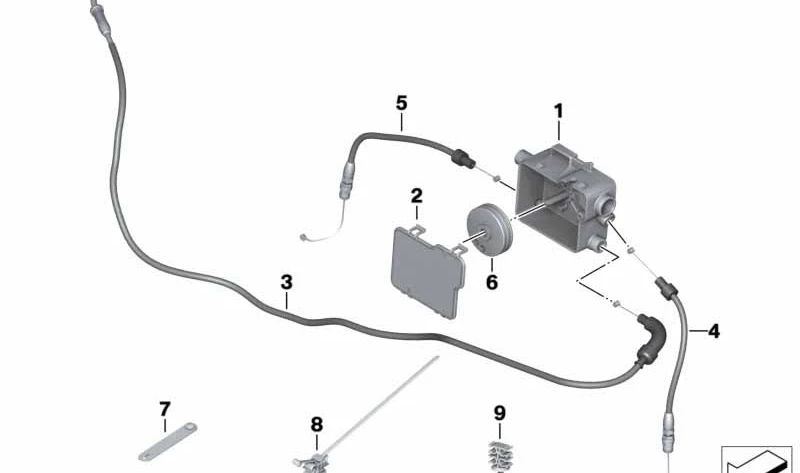 5
1
2
6
3
4
7
8
9