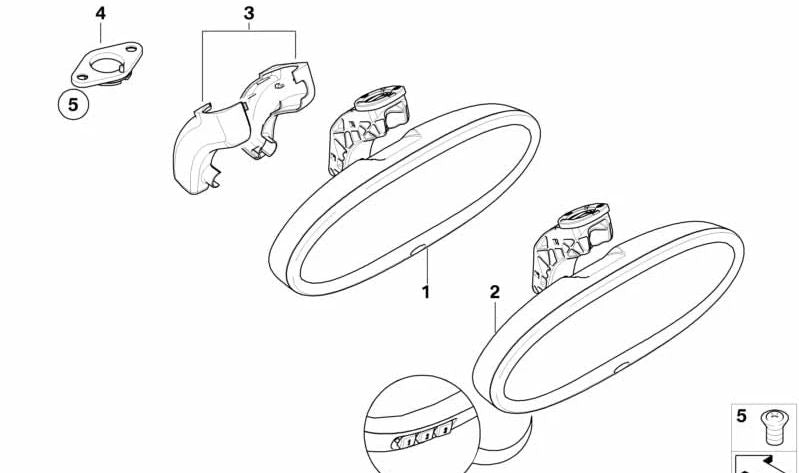 4
3
5
1
2
5