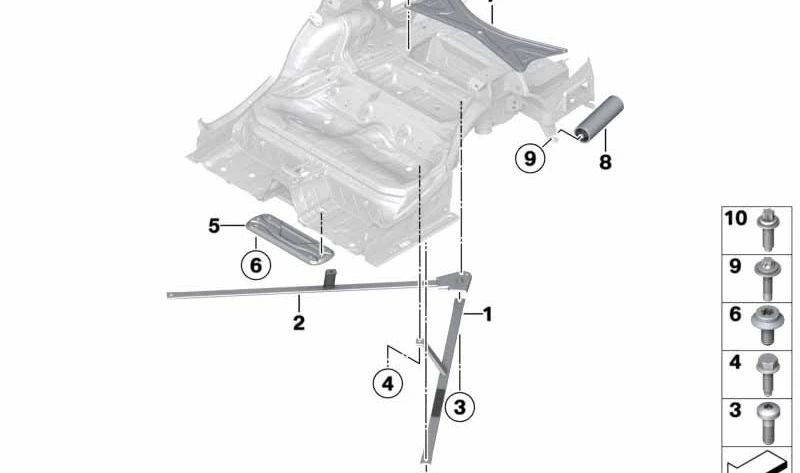 9
8
5
6
2
1
4
3
10
9
6
4
3