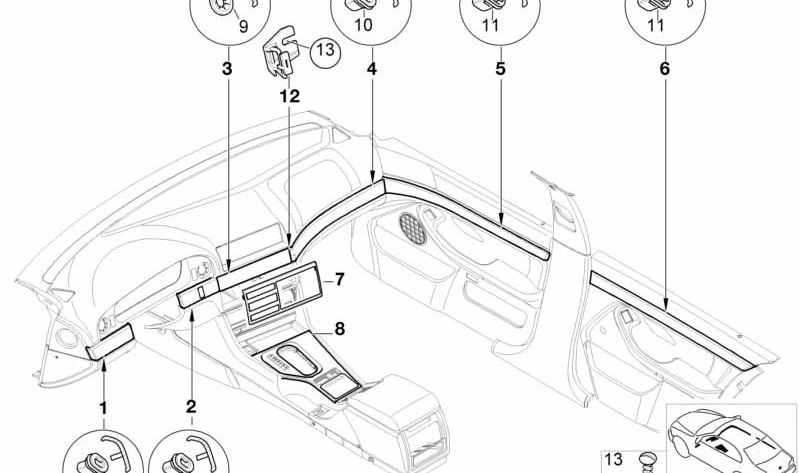 9
10
11
11
13
3
12
4
5
6
7
8
1
2
13