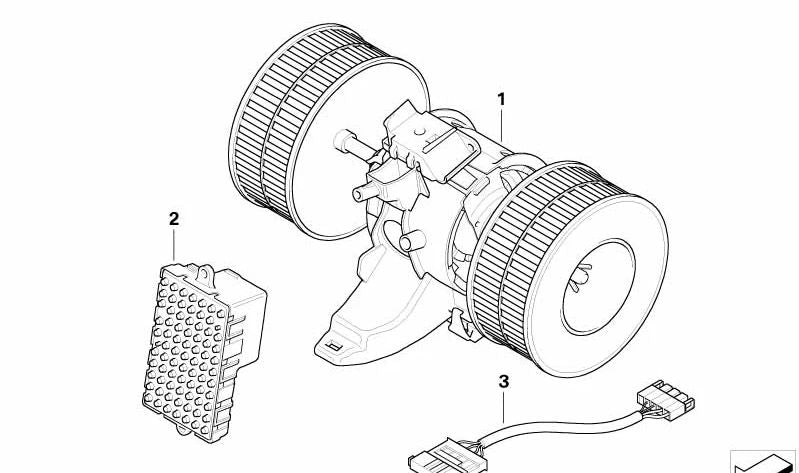 1
2
3