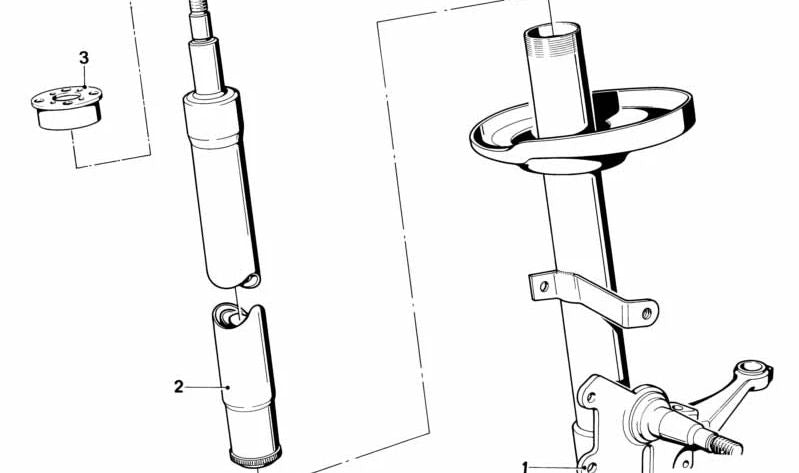 3
2
1