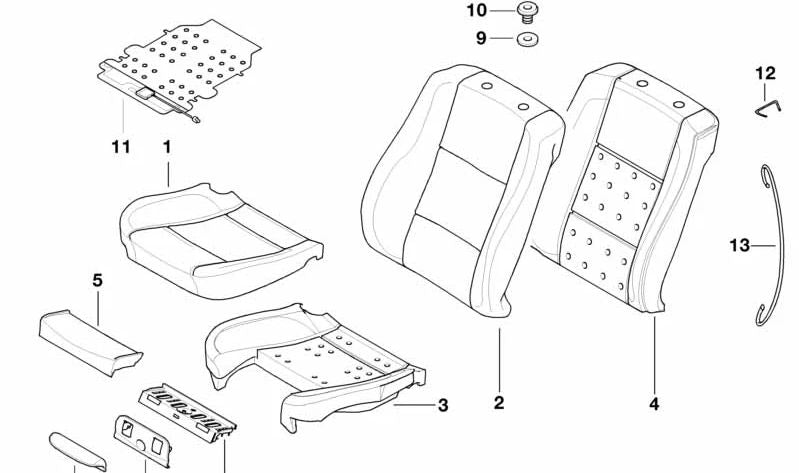 10
9
12
11
1
13
5
3
2
4