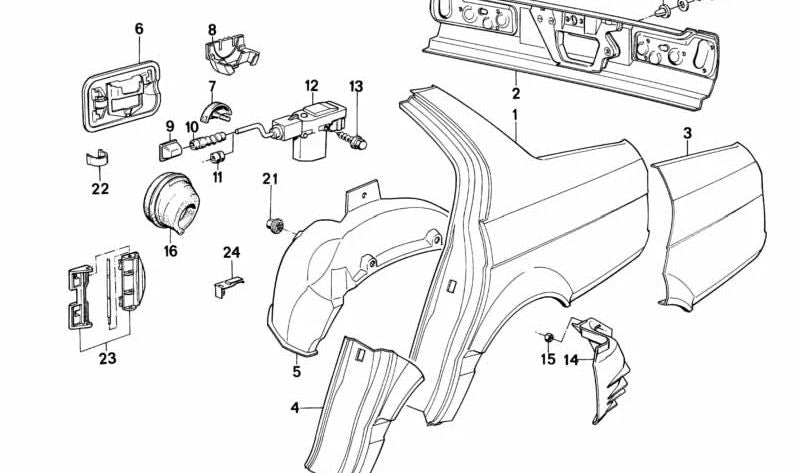 6
8
7
12
13
2
1
3
9
10
11
22
21
16
24
23
5
4
15
14