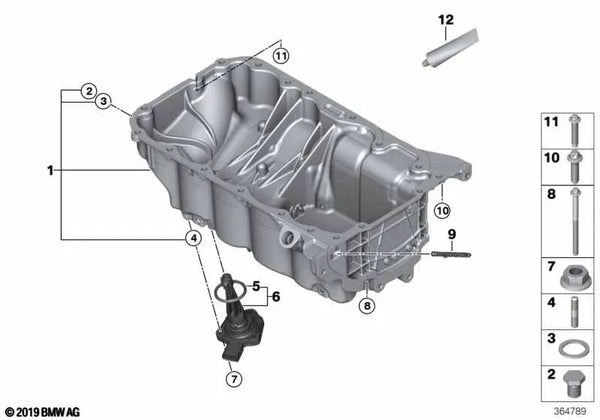 12
11
2
3
1
10
9
4
5
6
8
7
11
10
8
7
4
3
2
© 2019 BMW AG
364789