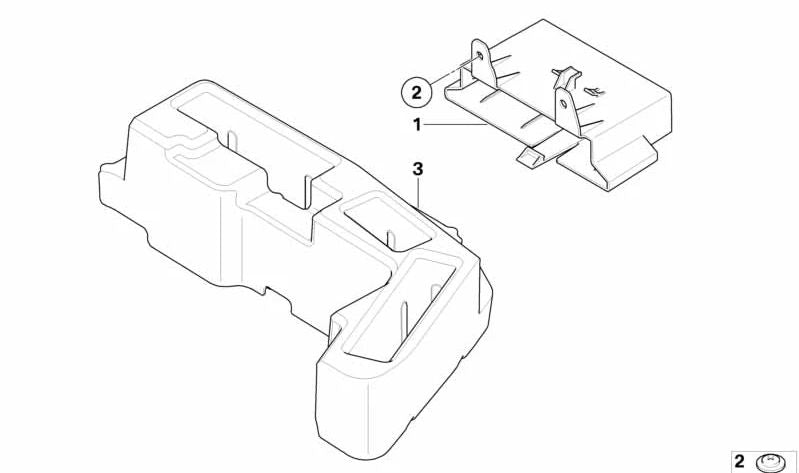 2
1
3
2