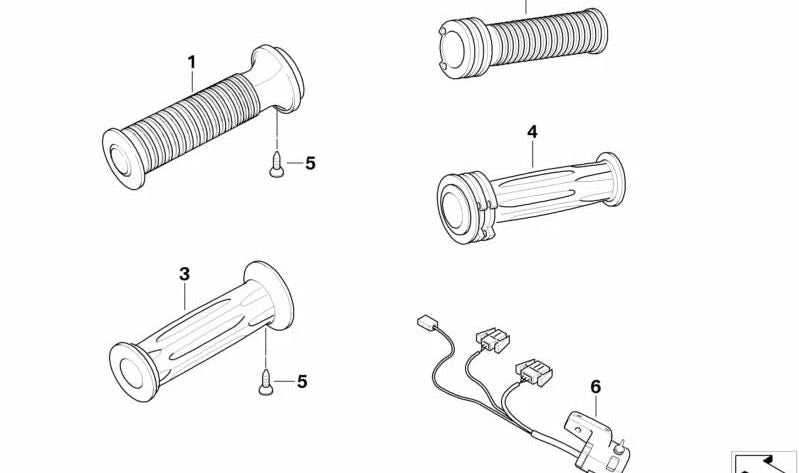 1
5
4
3
5
6