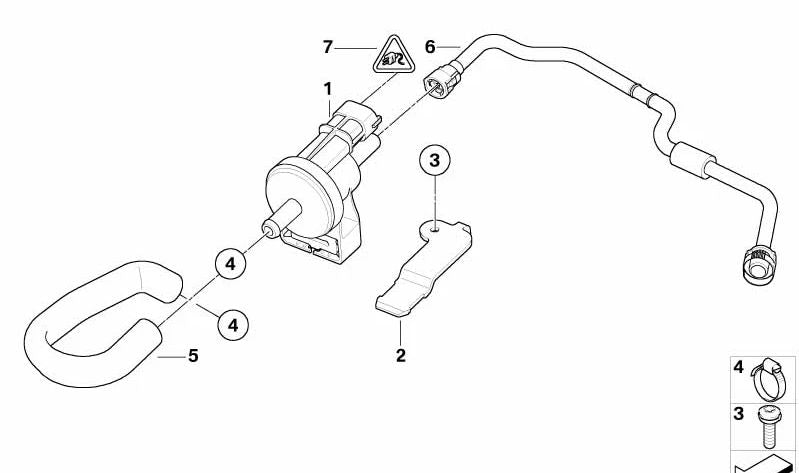 7
6
1
3
4
4
5
2
4
3