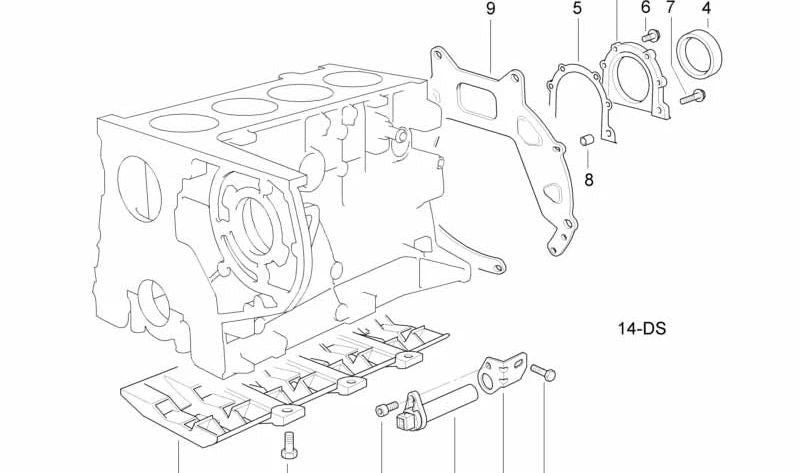 9
5
6
7
4
8
14-DS