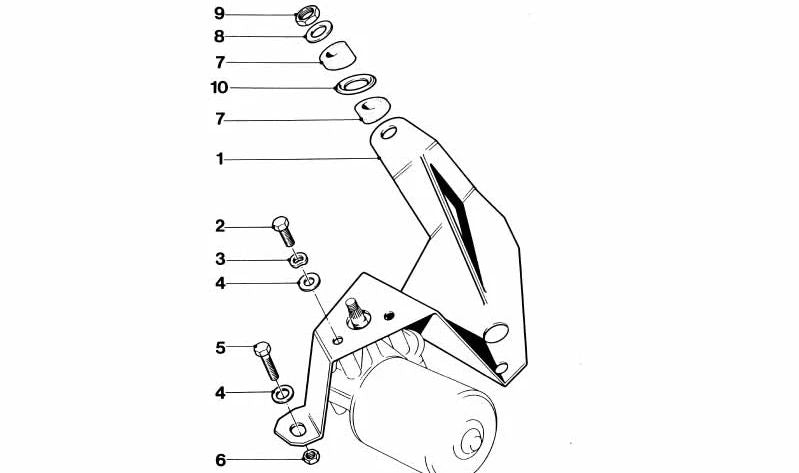 9
8
7
10
7
1
2
3
4
5
4
6