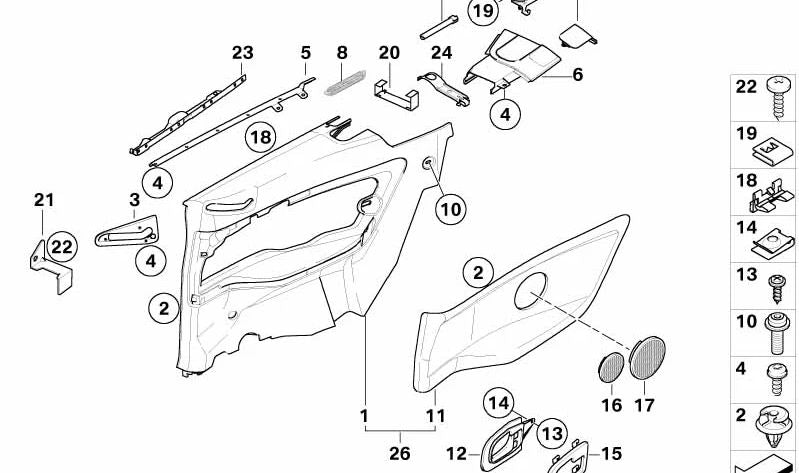 19
23
5
8
20
24
6
4
18
4
21
3
22
4
10
2
2
1
11
26
14
13
12
15
16
17
22
19
18
14
13
10
4
2