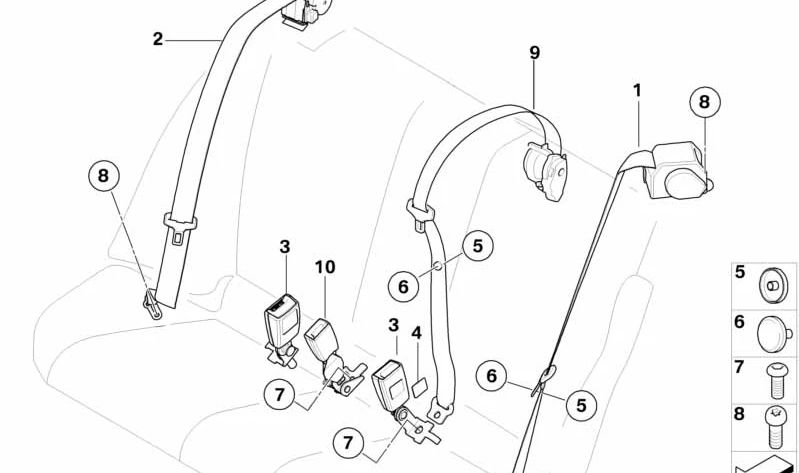 2
9
1
8
8
3
10
5
6
3
4
6
5
7
7
5
6
7
8