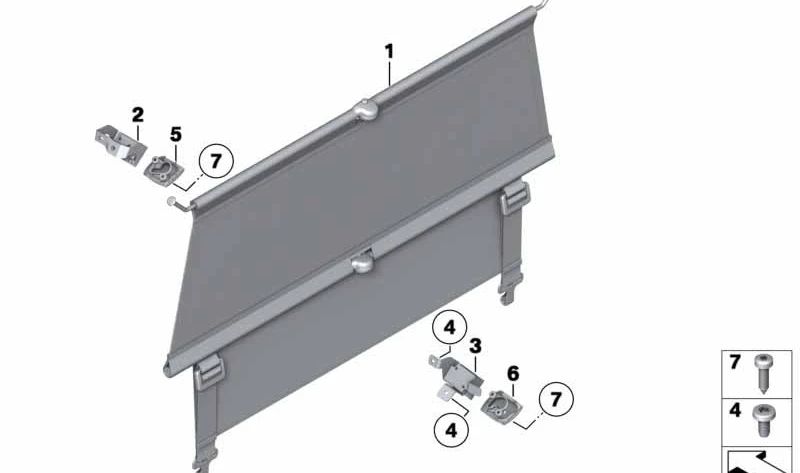 1
2
5
7
4
3
6
7
4
7
4