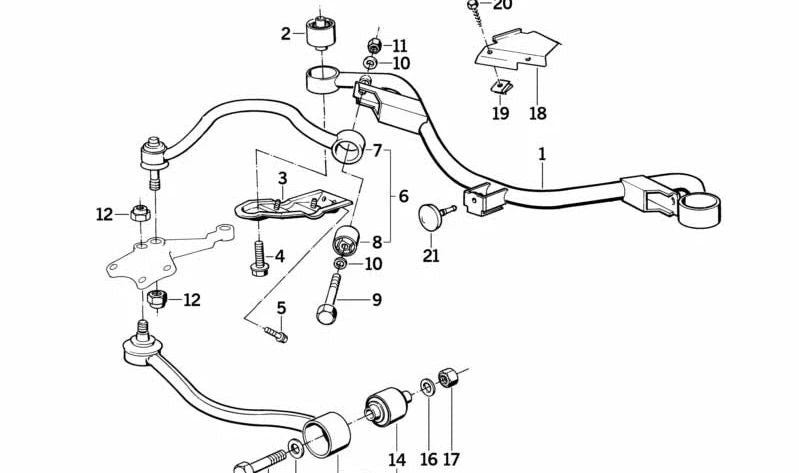 20
2
11
10
19
18
7
1
3
6
12
8
21
4
10
12
9
5
14
16
17