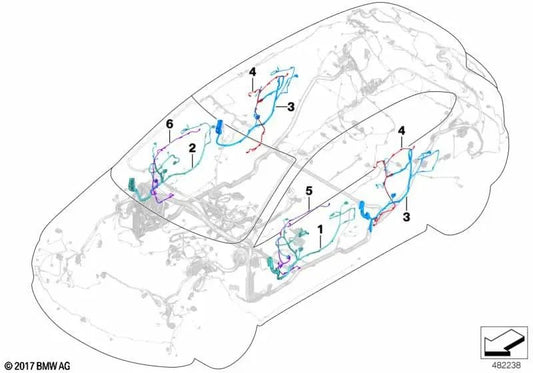 4
3
6
2
4
5
1
3
© 2017 BMW AG
482238