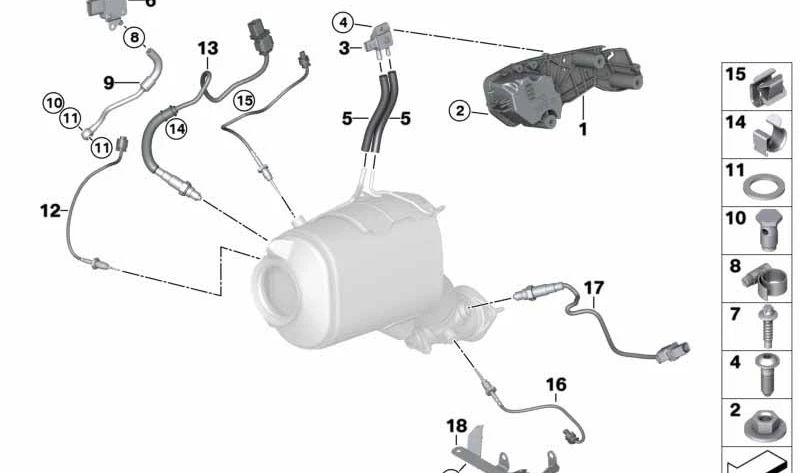 6
8
9
10
11
11
12
13
14
15
4
3
5
5
2
1
17
16
18
15
14
11
10
8
7
4
2