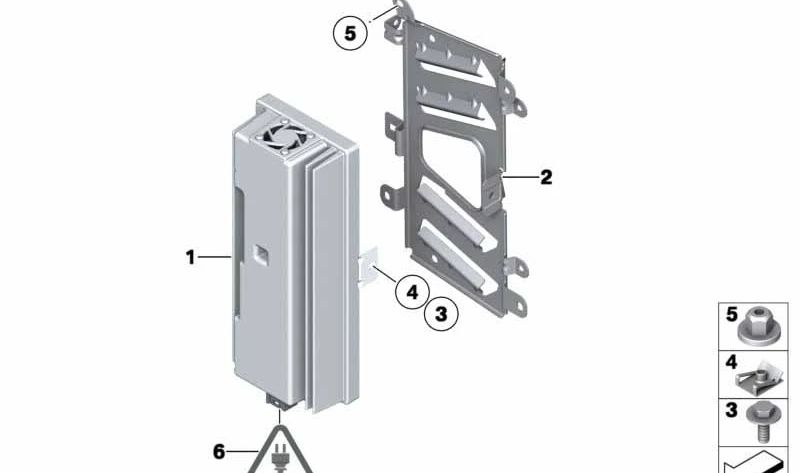 5
2
1
4
3
6
5
4
3