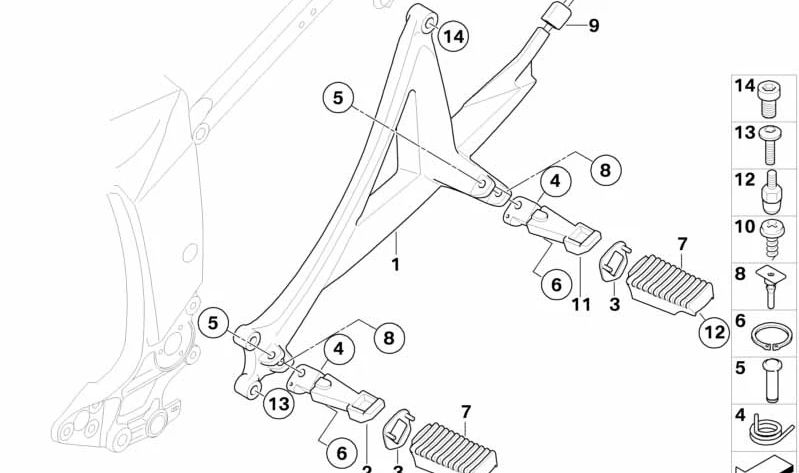 14
9
5
8
4
1
6
11
3
7
12
5
8
4
13
6
2
3
7
14
13
12
10
8
6
5
4