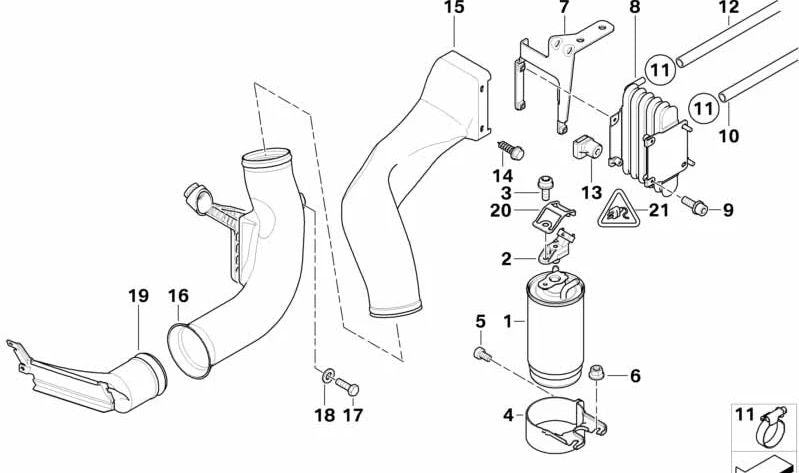 15
7
8
12
11
11
10
14
13
3
20
21
9
2
19
16
5
1
6
18
17
4
11