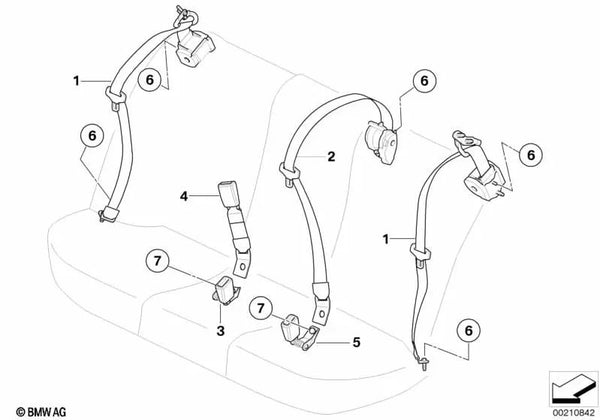 1
6
6
6
2
6
4
1
7
3
7
5
6
© BMW AG
00210842