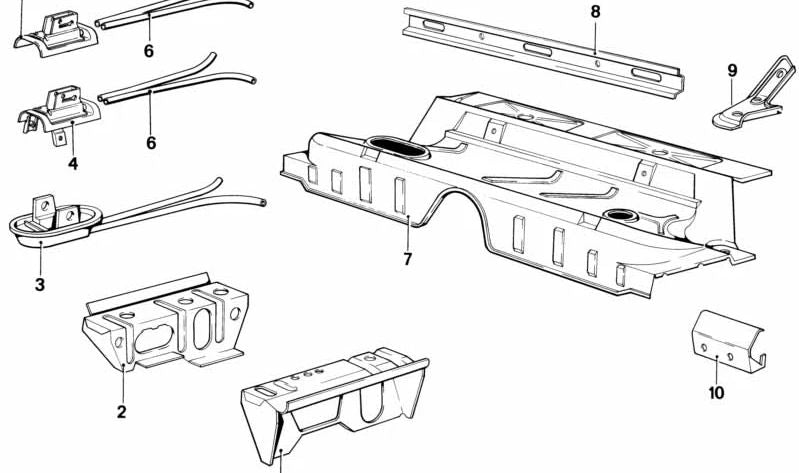 6
8
9
6
4
7
3
2
10