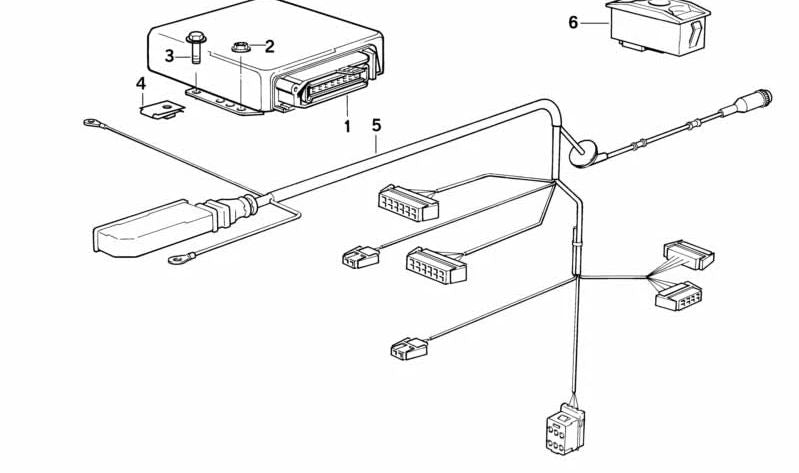 6
3
2
4
1
5