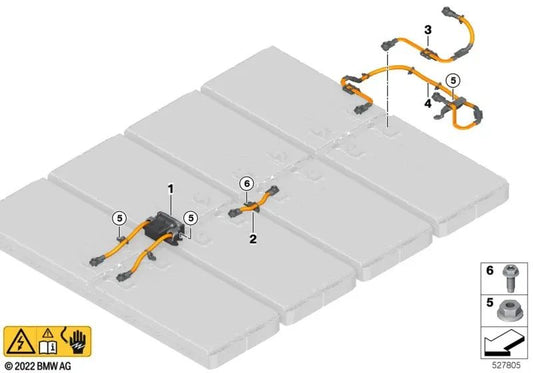 3
5
4
6
1
5
5
2
6
5
© 2022 BMW AG
527805