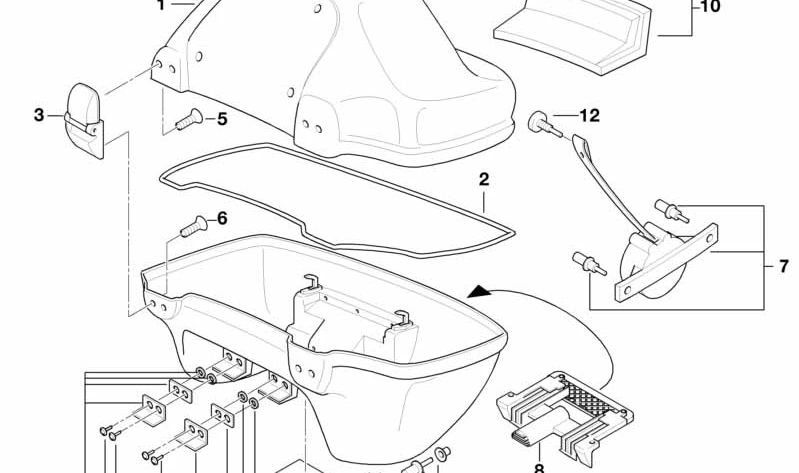 1
10
3
5
12
2
6
7
8